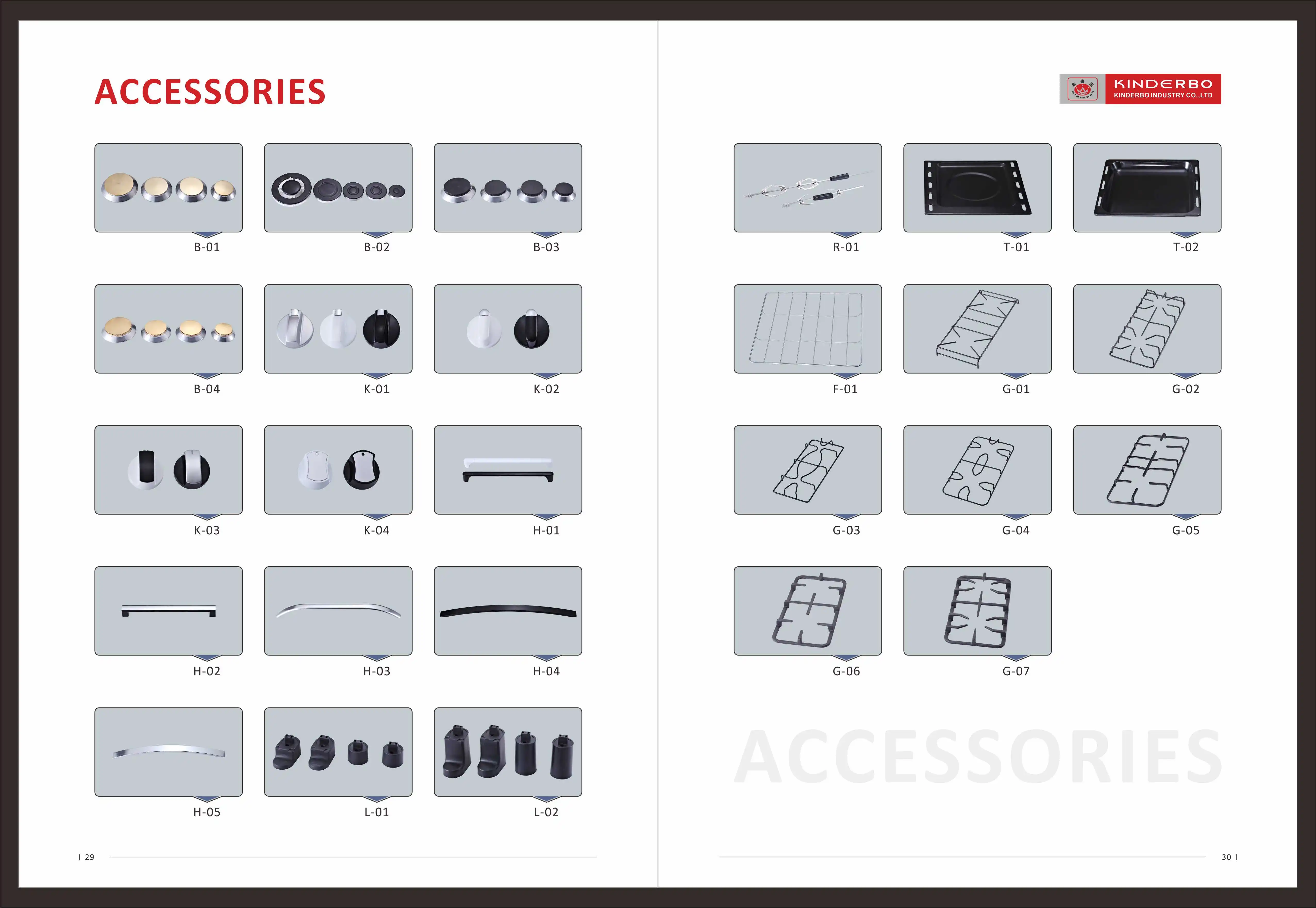 ACCESSORIES

B-01

B-02

B-03

B-04

K-01

K-02

K-03

K-04

H-01

H-02

H-03

H-04

H-05

L-01

L-02

I 29

KINDERBO
KINDERBO INDUSTRY CO.,LTD

R-01

T-01

T-02

F-01

G-01

G-02

G-03

G-04

G-05

G-06

G-07

ACCESSORIES

30 I