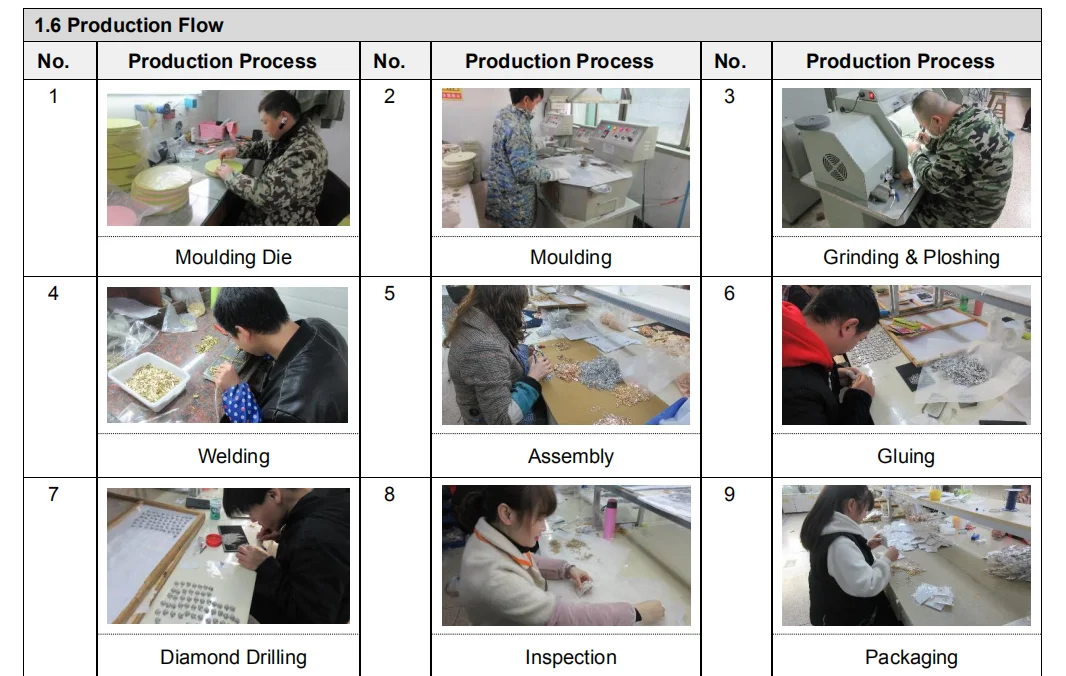 1.6 Production Flow

| No. | Production Process | No. | Production Process | No. | Production Process |
|---|---|---|---|---|---|
| 1 | Moulding Die | 2 | Moulding | 3 | Grinding & Ploshing |
| 4 | Welding | 5 | Assembly | 6 | Gluing |
| 7 | Diamond Drilling | 8 | Inspection | 9 | Packaging |