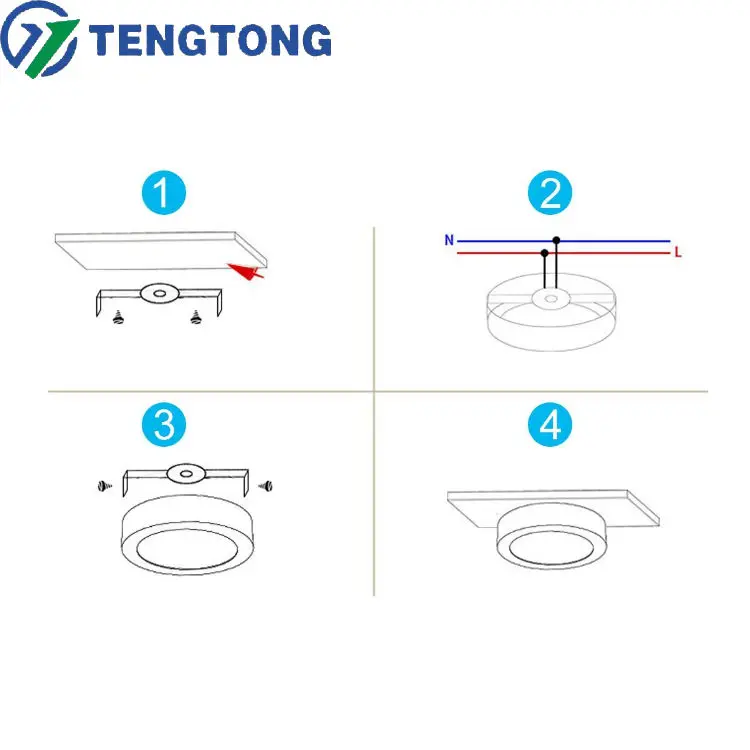 TENGTONG

1

2

N

L

3

4