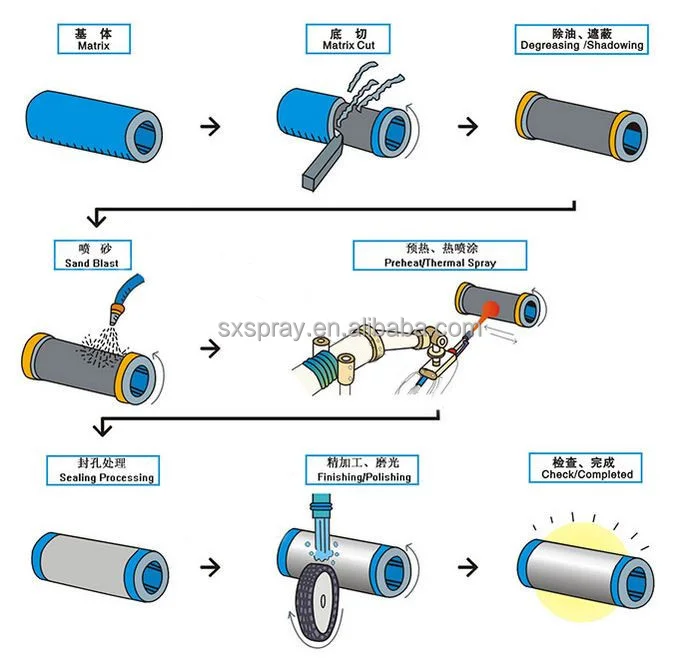 基 体
Matrix

底 切
Matrix Cut

除油、遮蔽
Degreasing /Shadowing

喷 砂
Sand Blast

预热、热喷涂
Preheat/Thermal Spray

sxspray.en.alibaba.com

封孔处理
Sealing Processing

精加工、磨光
Finishing/Polishing

检查、完成
Check/Completed