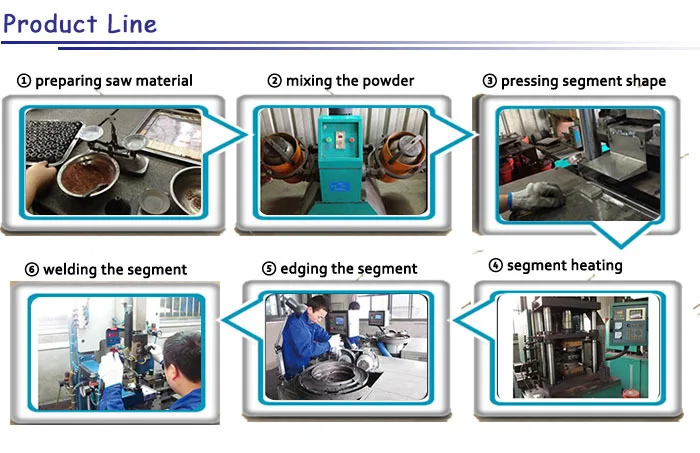 Product Line

① preparing saw material

② mixing the powder

③ pressing segment shape

⑥ welding the segment

⑤ edging the segment

④ segment heating