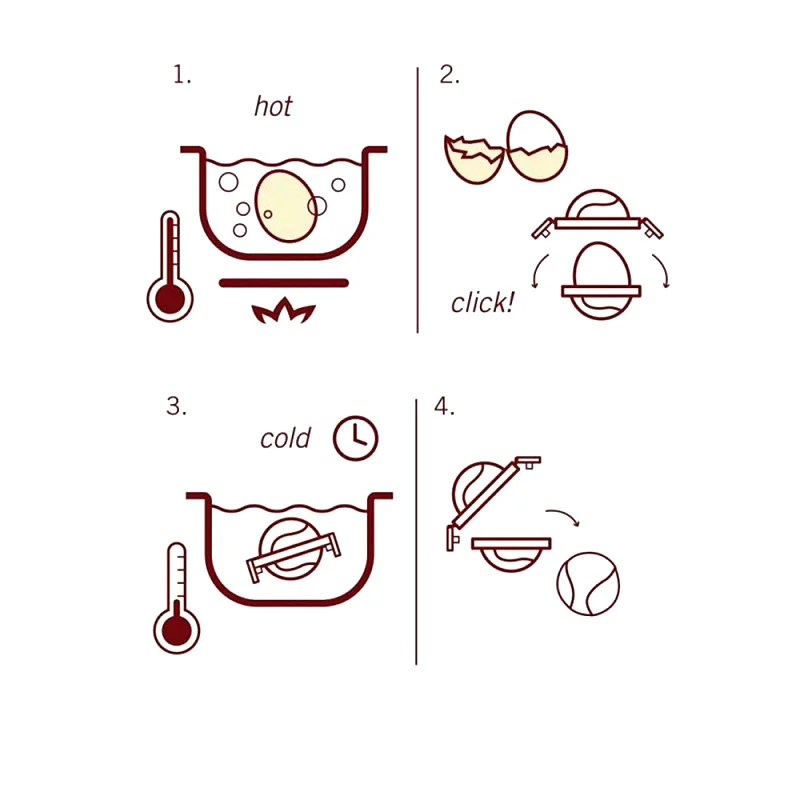 1.

hot

2.

click!

3.

cold

4.