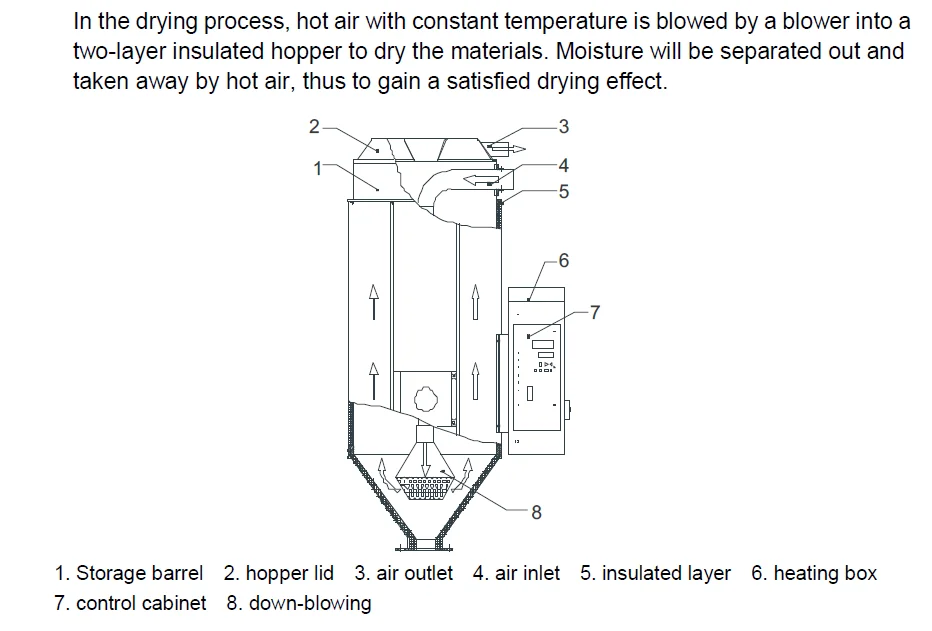 In the drying process, hot air with constant temperature is blowed by a blower into a two-layer insulated hopper to dry the materials. Moisture will be separated out and taken away by hot air, thus to gain a satisfied drying effect.

2
3
1
4
5
6
7
8

1. Storage barrel 2. hopper lid 3. air outlet 4. air inlet 5. insulated layer 6. heating box 7. control cabinet 8. down-blowing