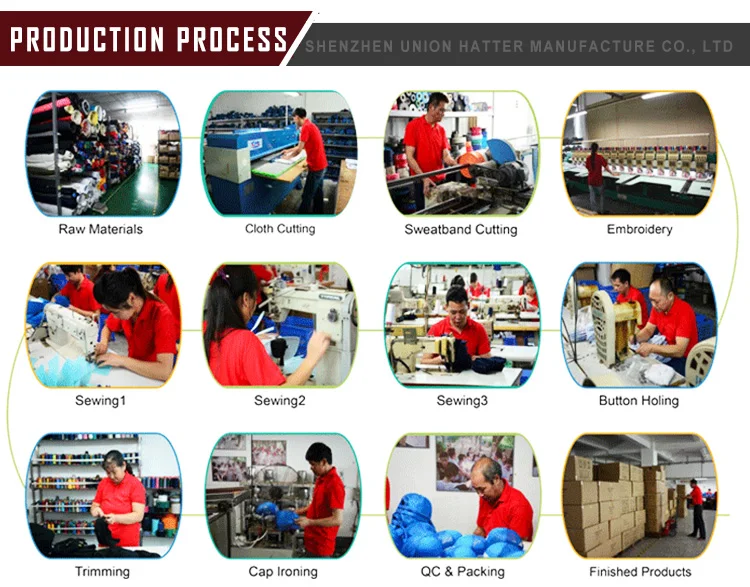 PRODUCTION PROCESS

SHENZHEN UNION HATTER MANUFACTURE CO., LTD

Raw Materials

Cloth Cutting

Sweatband Cutting

Embroidery

Sewing1

Sewing2

Sewing3

Button Holing

Trimming

Cap Ironing

QC & Packing

Finished Products