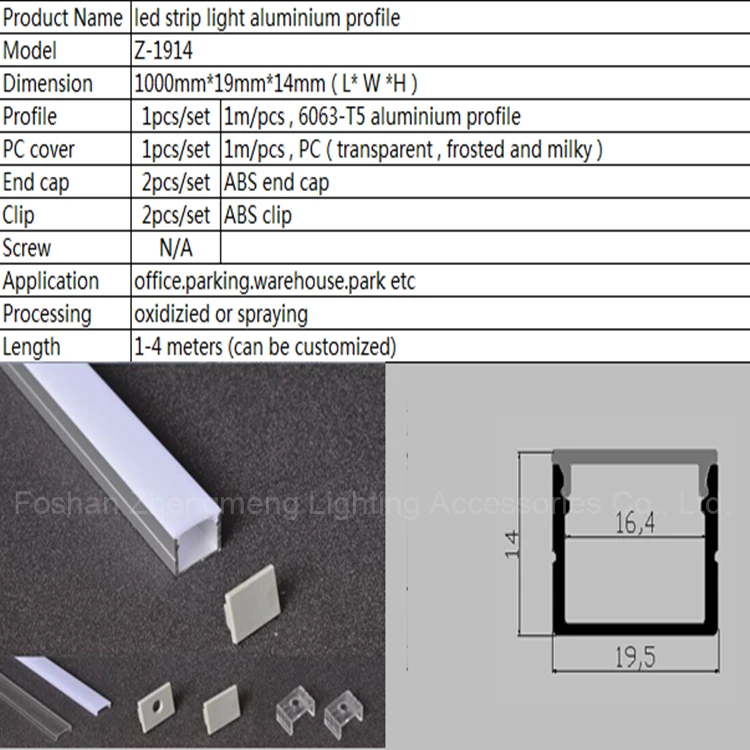 | Product Name | led strip light aluminium profile | |
|---|---|---|
| Model | Z-1914 | |
| Dimension | 1000mm*19mm*14mm ( L* W *H ) | |
| Profile | 1pcs/set | 1m/pcs , 6063-T5 aluminium profile |
| PC cover | 1pcs/set | 1m/pcs , PC ( transparent , frosted and milky ) |
| End cap | 2pcs/set | ABS end cap |
| Clip | 2pcs/set | ABS clip |
| Screw | N/A | |
| Application | office.parking.warehouse.park etc | |
| Processing | oxidizied or spraying | |
| Length | 1-4 meters (can be customized) | |

Foshan Zhenumeng Lighting Accessories Co., Ltd.

16,4

14

19,5