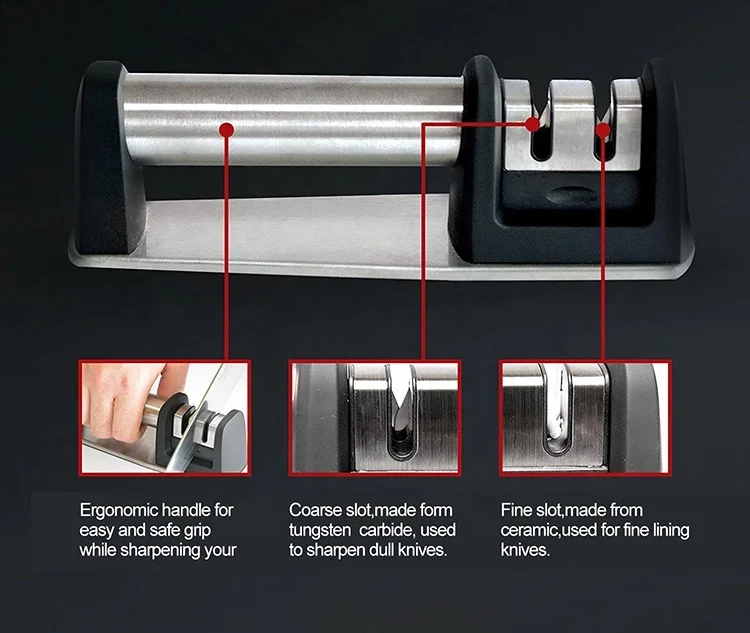 Ergonomic handle for easy and safe grip while sharpening your

Coarse slot,made form tungsten carbide, used to sharpen dull knives.

Fine slot,made from ceramic,used for fine lining knives.