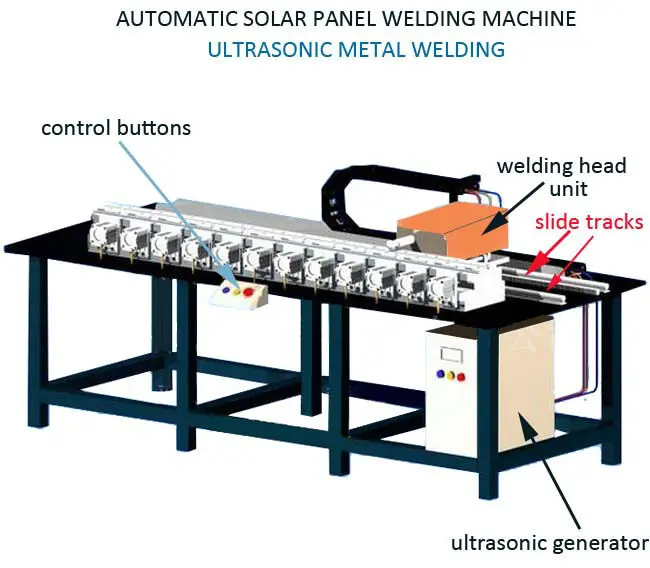 AUTOMATIC SOLAR PANEL WELDING MACHINE
ULTRASONIC METAL WELDING

control buttons

welding head unit

slide tracks

ultrasonic generator