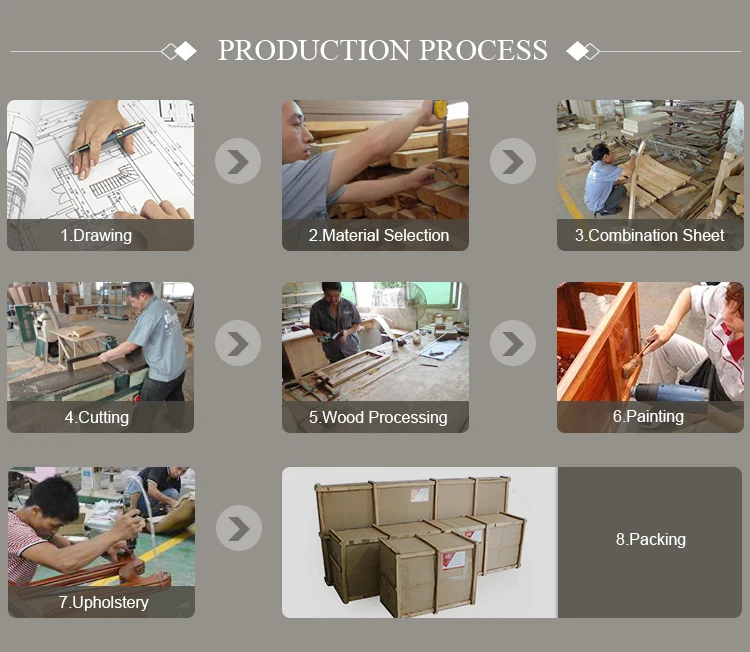 PRODUCTION PROCESS

1.Drawing

2.Material Selection

3.Combination Sheet

4.Cutting

5.Wood Processing

6.Painting

7.Upholstery

8.Packing