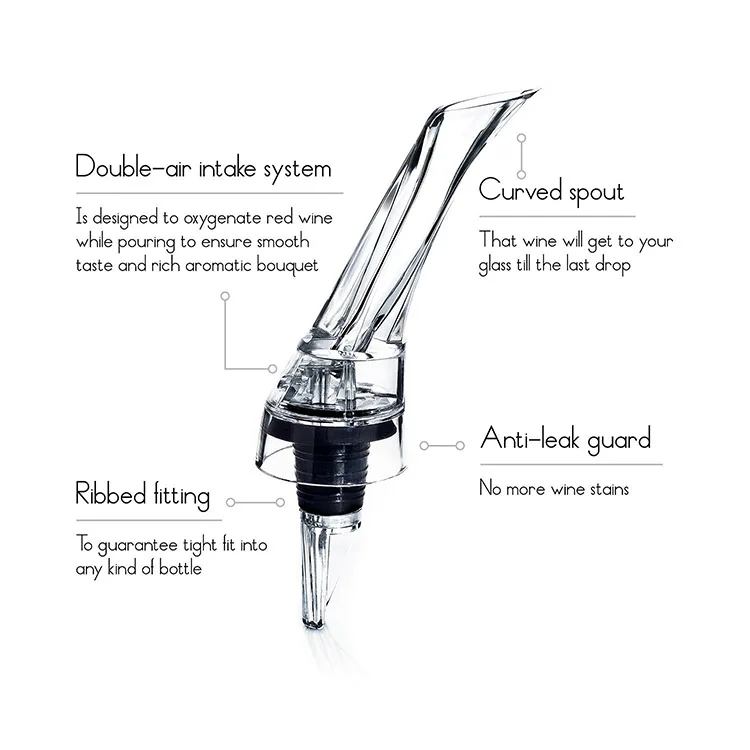 Double-air intake system

Is designed to oxygenate red wine while pouring to ensure smooth taste and rich aromatic bouquet

Curved spout

That wine will get to your glass till the last drop

Anti-leak guard

No more wine stains

Ribbed fitting

To guarantee tight fit into any kind of bottle