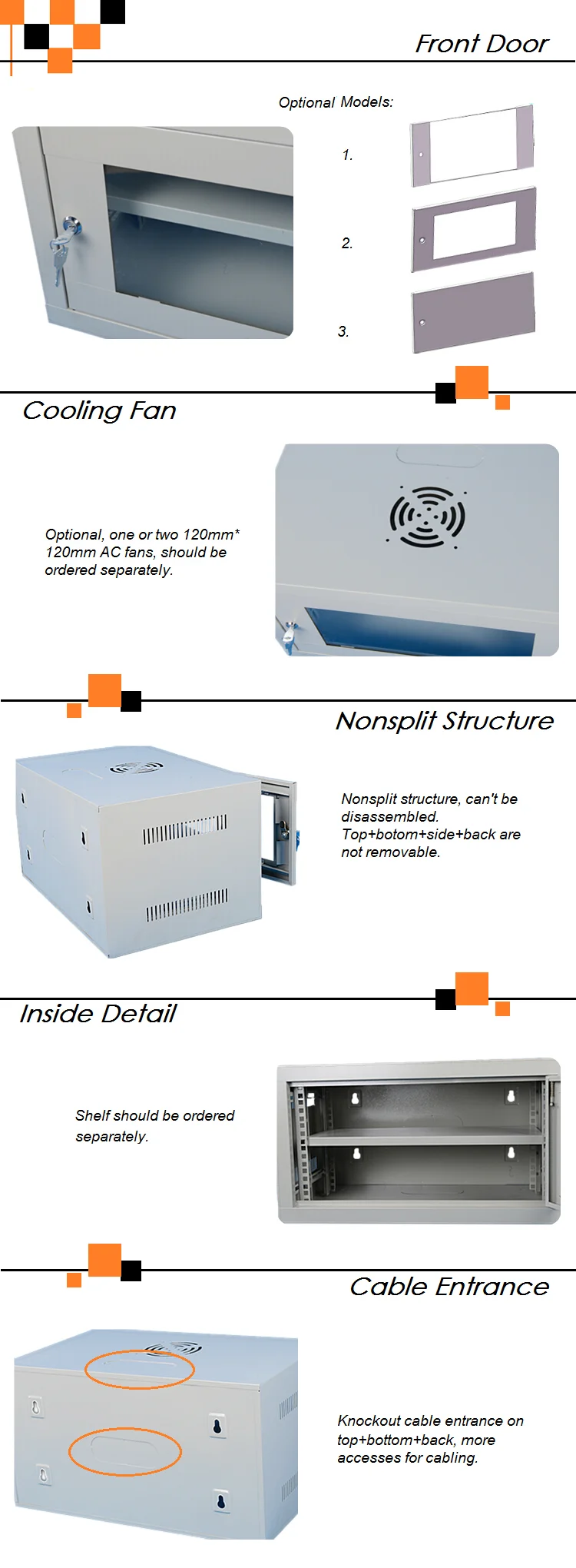 Front Door

Optional Models:

1.

2.

3.

Cooling Fan

Optional, one or two 120mm* 120mm AC fans, should be ordered separately.

Nonsplit Structure

Nonsplit structure, can't be disassembled. Top+botom+side+back are not removable.

Inside Detail

Shelf should be ordered separately.

Cable Entrance

Knockout cable entrance on top+bottom+back, more accesses for cabling.