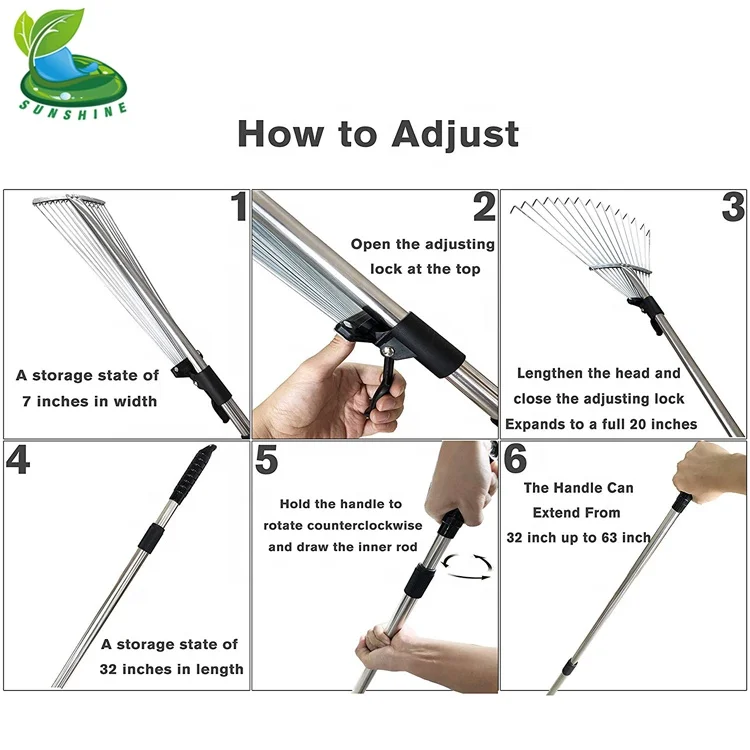 SUNSHINE

How to Adjust

1

A storage state of 7 inches in width

2

Open the adjusting lock at the top

3

Lengthen the head and close the adjusting lock Expands to a full 20 inches

4

A storage state of 32 inches in length

5

Hold the handle to rotate counterclockwise and draw the inner rod

6

The Handle Can Extend From 32 inch up to 63 inch