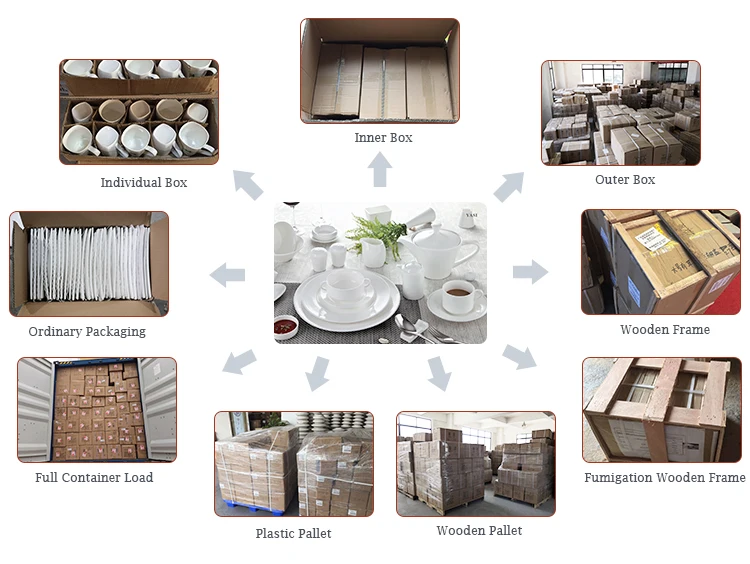 Inner Box

Individual Box

Outer Box

Ordinary Packaging

Wooden Frame

Full Container Load

Plastic Pallet

Wooden Pallet

Fumigation Wooden Frame