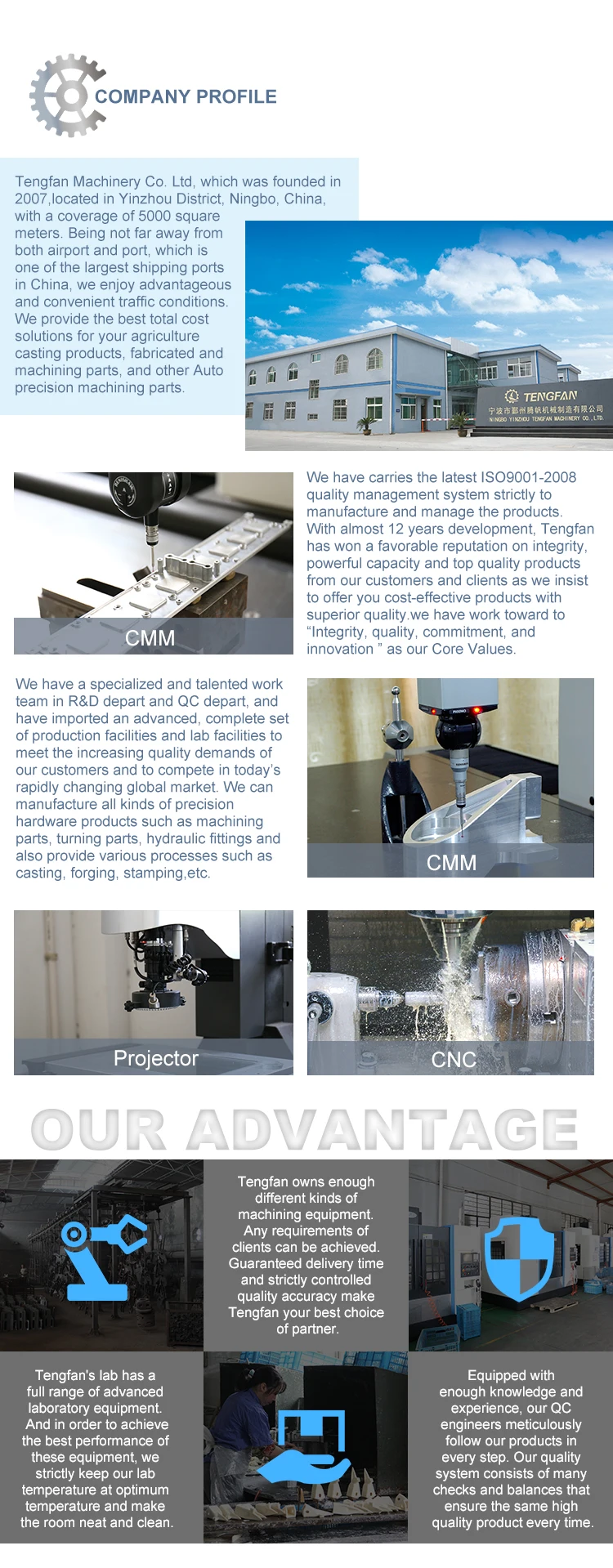 COMPANY PROFILE

Tengfan Machinery Co. Ltd, which was founded in 2007,located in Yinzhou District, Ningbo, China, with a coverage of 5000 square meters. Being not far away from both airport and port, which is one of the largest shipping ports in China, we enjoy advantageous and convenient traffic conditions. We provide the best total cost solutions for your agriculture casting products, fabricated and machining parts, and other Auto precision machining parts.

TENGFAN
宁波市鄞州腾帆机械制造有限公司
NINGBO YINZHOU TENGFAN MACHINERY CO., LTD.

CMM

We have carries the latest ISO9001-2008 quality management system strictly to manufacture and manage the products. With almost 12 years development, Tengfan has won a favorable reputation on integrity, powerful capacity and top quality products from our customers and clients as we insist to offer you cost-effective products with superior quality.we have work toward to “Integrity, quality, commitment, and innovation ” as our Core Values.

We have a specialized and talented work team in R&D depart and QC depart, and have imported an advanced, complete set of production facilities and lab facilities to meet the increasing quality demands of our customers and to compete in today's rapidly changing global market. We can manufacture all kinds of precision hardware products such as machining parts, turning parts, hydraulic fittings and also provide various processes such as casting, forging, stamping,etc.

CMM

Projector

CNC

OUR ADVANTAGE

Tengfan owns enough different kinds of machining equipment. Any requirements of clients can be achieved. Guaranteed delivery time and strictly controlled quality accuracy make Tengfan your best choice of partner.

Tengfan's lab has a full range of advanced laboratory equipment. And in order to achieve the best performance of these equipment, we strictly keep our lab temperature at optimum temperature and make the room neat and clean.

Equipped with enough knowledge and experience, our QC engineers meticulously follow our products in every step. Our quality system consists of many checks and balances that ensure the same high quality product every time.