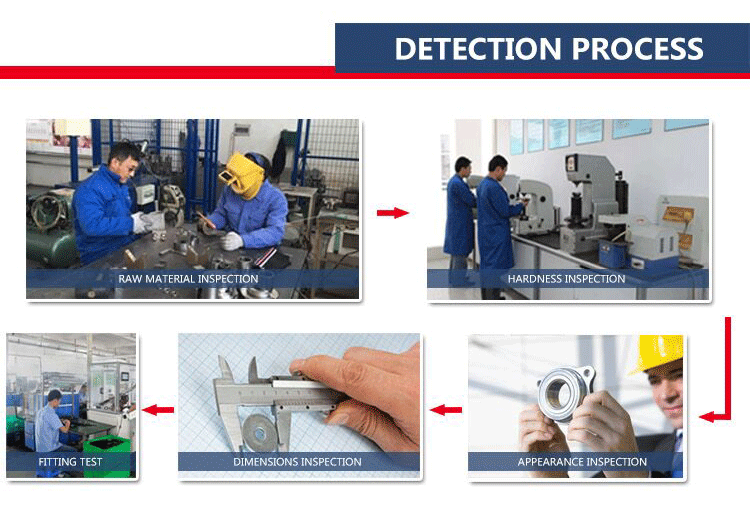 DETECTION PROCESS

RAW MATERIAL INSPECTION

HARDNESS INSPECTION

APPEARANCE INSPECTION

DIMENSIONS INSPECTION

FITTING TEST