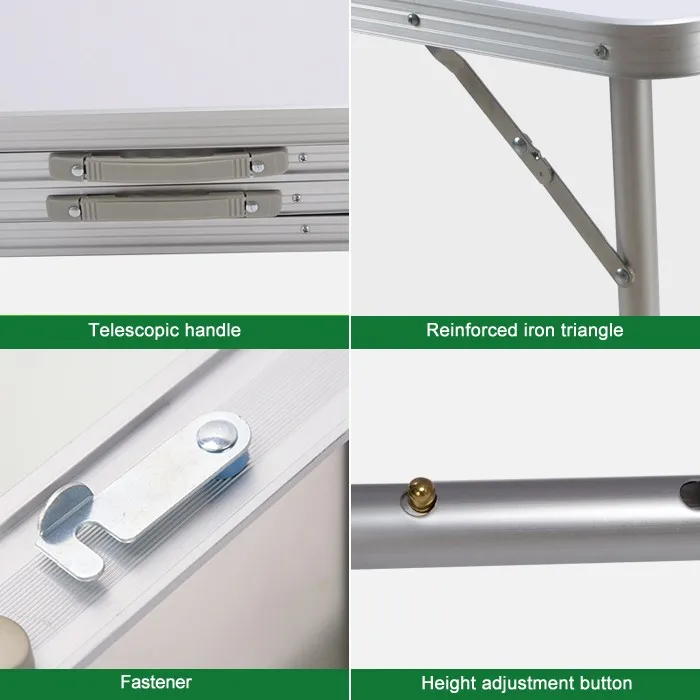 Telescopic handle

Reinforced iron triangle

Fastener

Height adjustment button