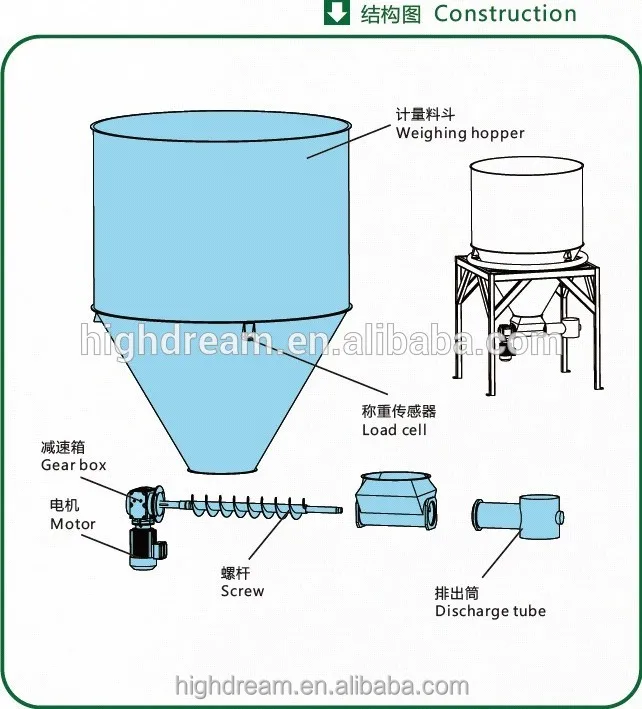 结构图 Construction

计量料斗
Weighing hopper

highdream.en.alibaba.com

称重传感器
Load cell

减速箱
Gear box

电机
Motor

螺杆
Screw

排出筒
Discharge tube

highdream.en.alibaba.com