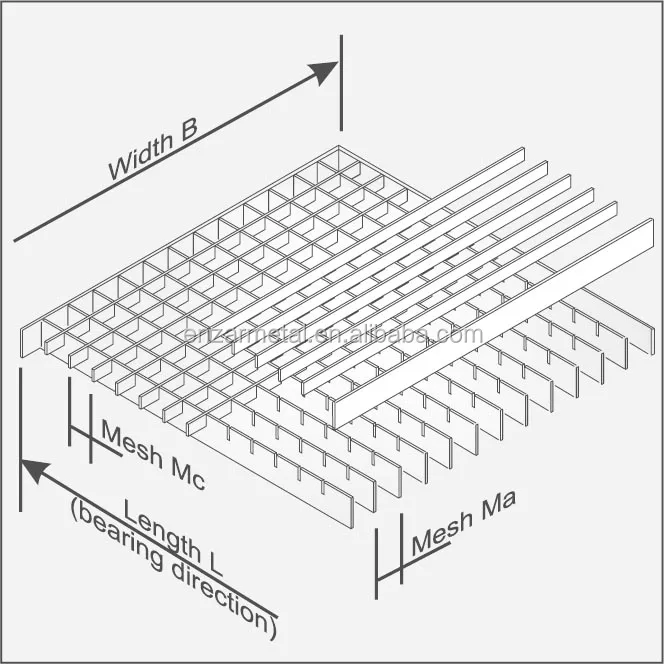 Width B

enzarmetal.en.alibaba.com

Mesh Mc

Length L
(bearing direction)

Mesh Ma