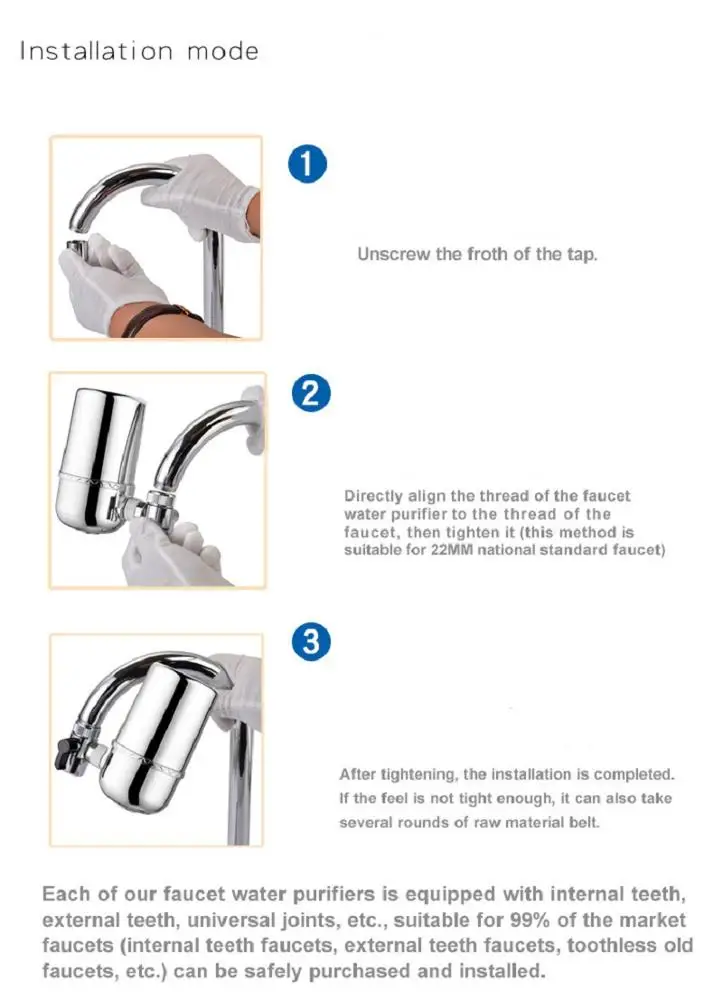 Installation mode

1

Unscrew the froth of the tap.

2

Directly align the thread of the faucet water purifier to the thread of the faucet, then tighten it (this method is suitable for 22MM national standard faucet)

3

After tightening, the installation is completed. If the feel is not tight enough, it can also take several rounds of raw material belt.

Each of our faucet water purifiers is equipped with internal teeth, external teeth, universal joints, etc., suitable for 99% of the market faucets (internal teeth faucets, external teeth faucets, toothless old faucets, etc.) can be safely purchased and installed.