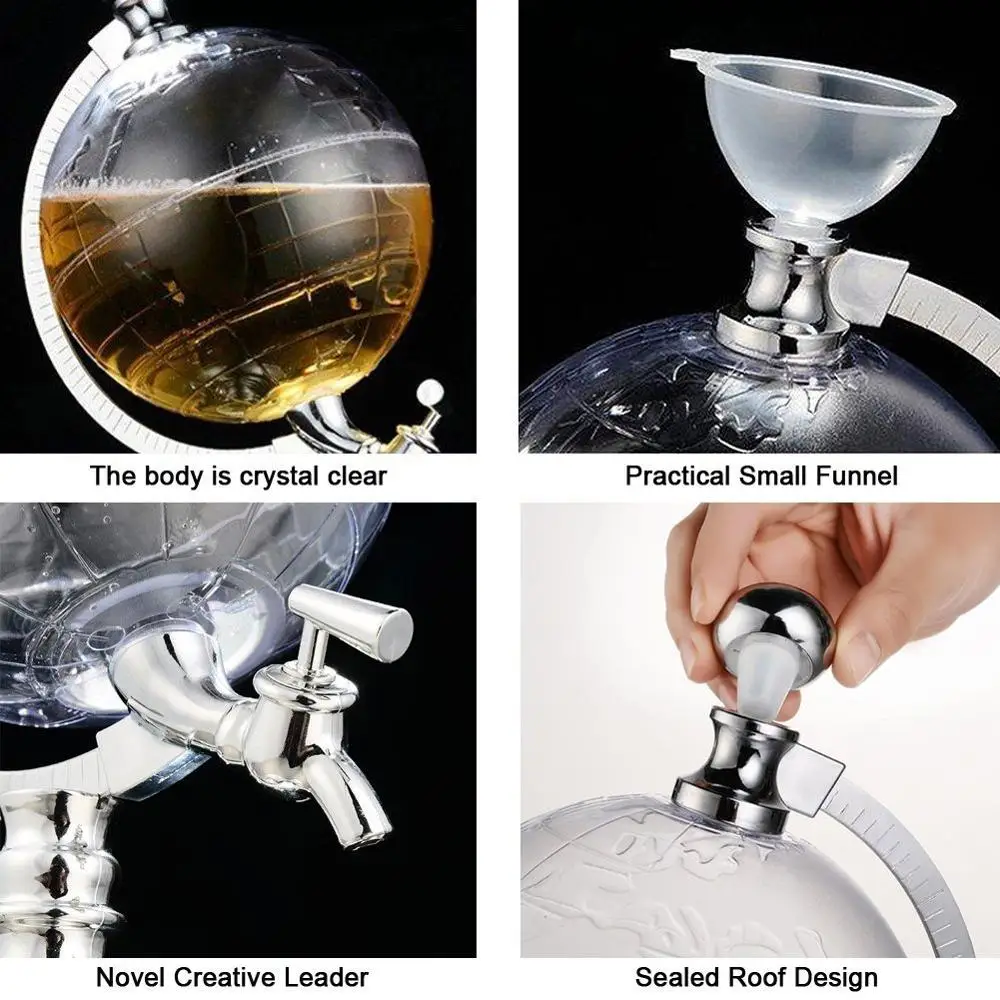 The body is crystal clear

Practical Small Funnel

Novel Creative Leader

Sealed Roof Design