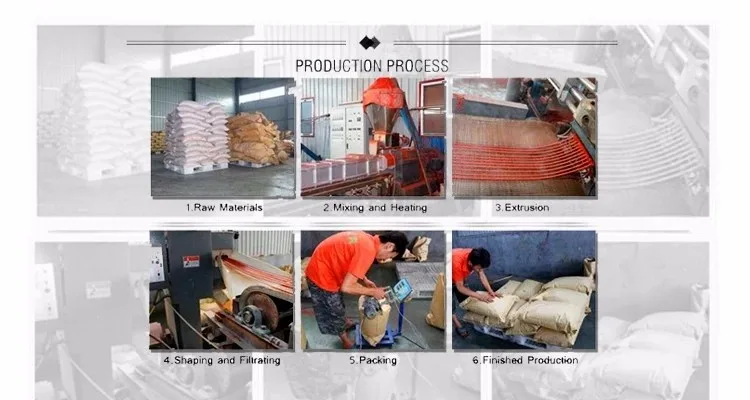 PRODUCTION PROCESS

1.Raw Materials

2.Mixing and Heating

3.Extrusion

4.Shaping and Filtrating

5.Packing

6.Finished Production