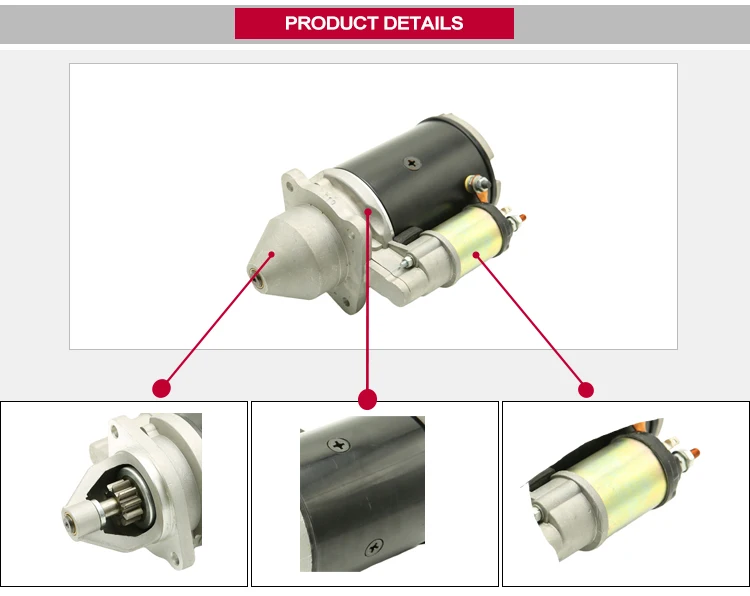 PRODUCT DETAILS