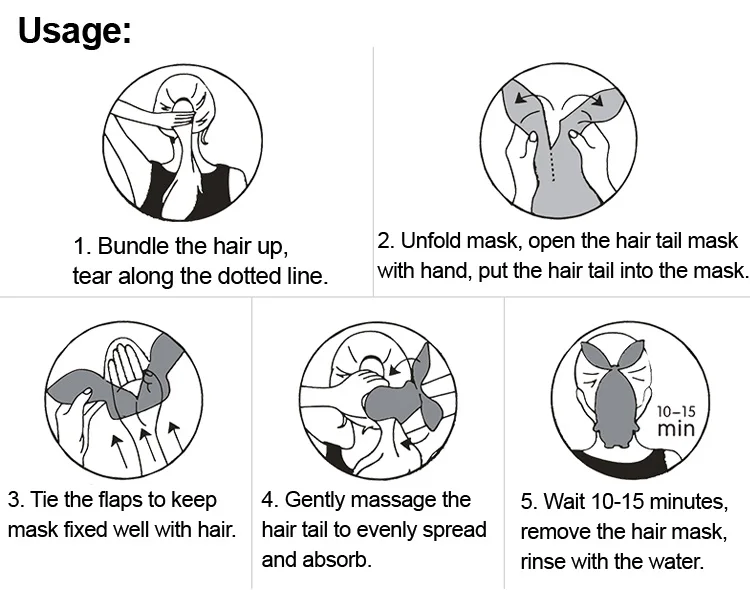 Usage:

1. Bundle the hair up, tear along the dotted line.

2. Unfold mask, open the hair tail mask with hand, put the hair tail into the mask.

3. Tie the flaps to keep mask fixed well with hair.

4. Gently massage the hair tail to evenly spread and absorb.

10–15 min

5. Wait 10-15 minutes, remove the hair mask, rinse with the water.