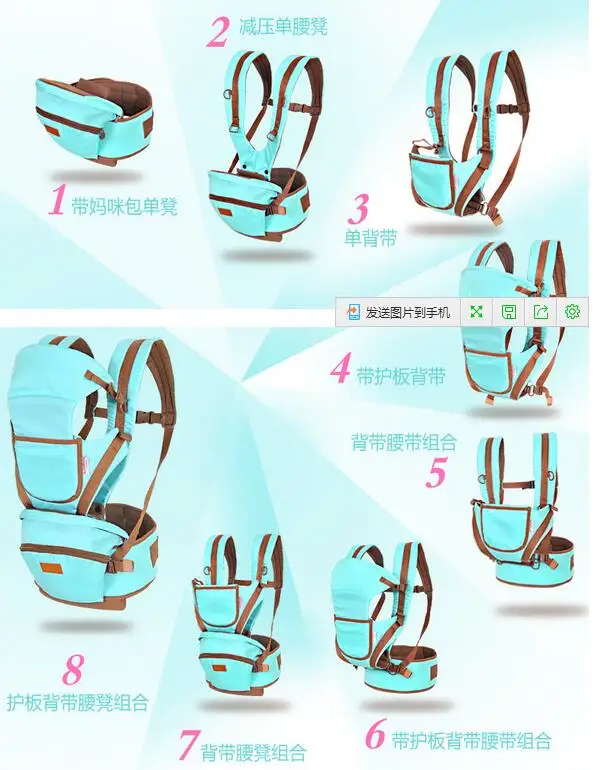 2 减压单腰凳

1 带妈咪包单凳

3 单背带

发送图片到手机

4 带护板背带

背带腰带组合 5

8 护板背带腰凳组合

7 背带腰凳组合

6 带护板背带腰带组合