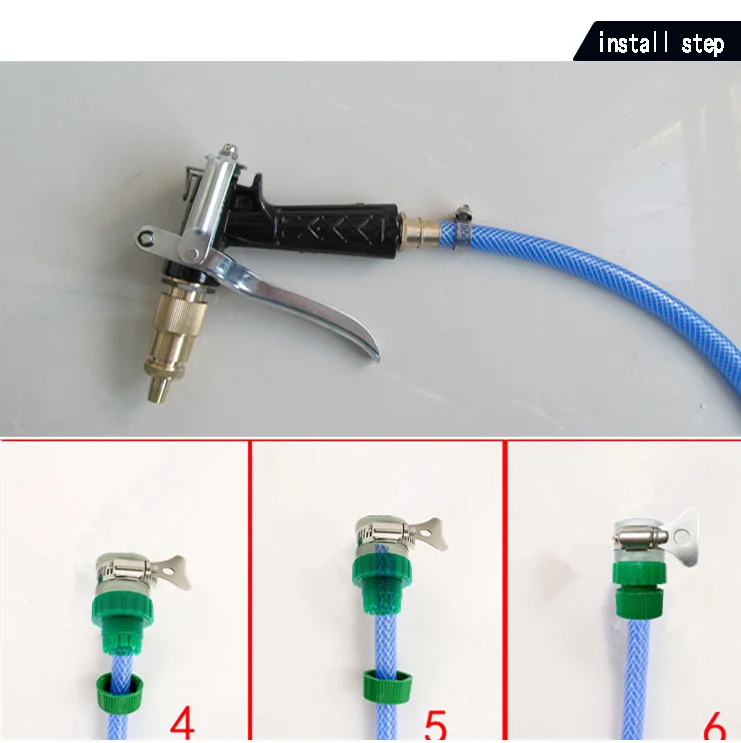 install step

4

5

6