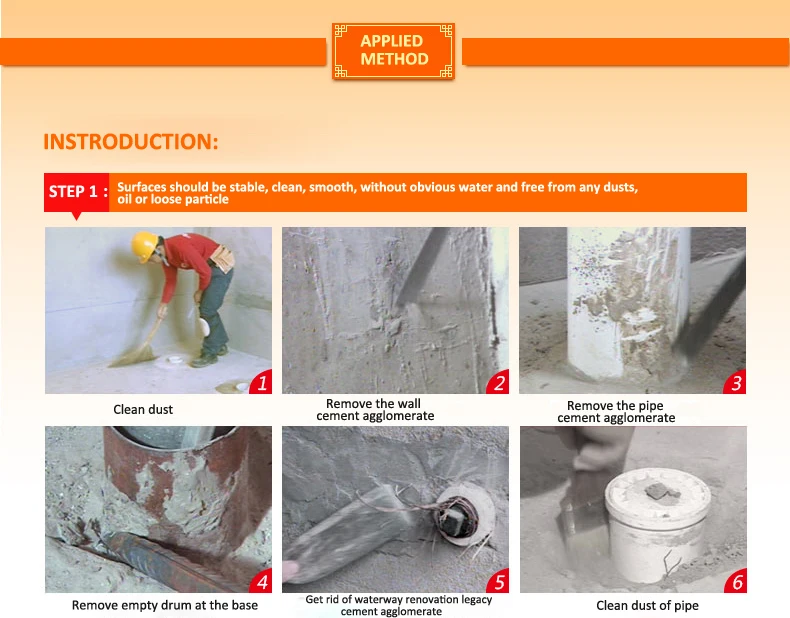 APPLIED METHOD

INSTRODUCTION:

STEP 1 : Surfaces should be stable, clean, smooth, without obvious water and free from any dusts, oil or loose particle

1
Clean dust

2
Remove the wall cement agglomerate

3
Remove the pipe cement agglomerate

4
Remove empty drum at the base

5
Get rid of waterway renovation legacy cement agglomerate

6
Clean dust of pipe