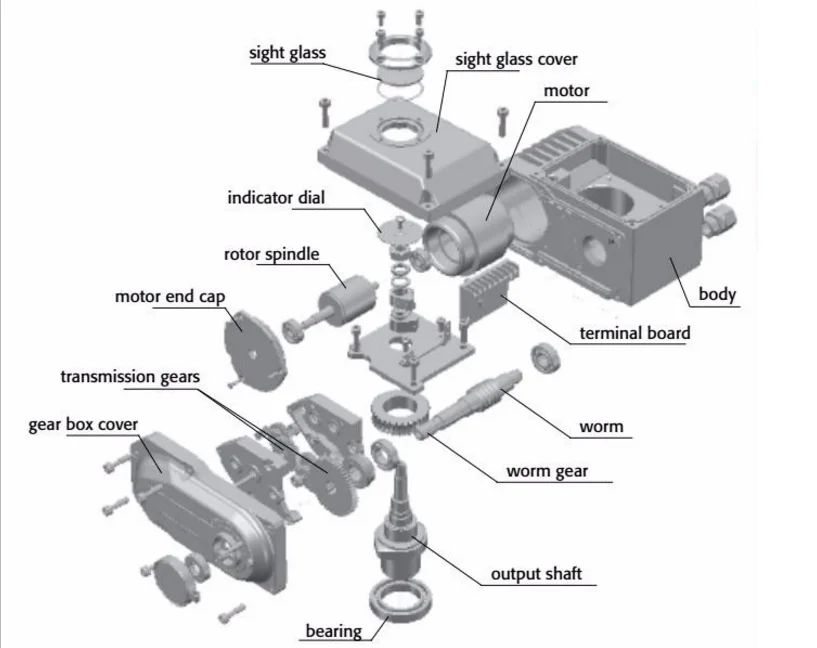 sight glass
sight glass cover
motor
indicator dial
rotor spindle
motor end cap
body
terminal board
transmission gears
gear box cover
worm
worm gear
output shaft
bearing