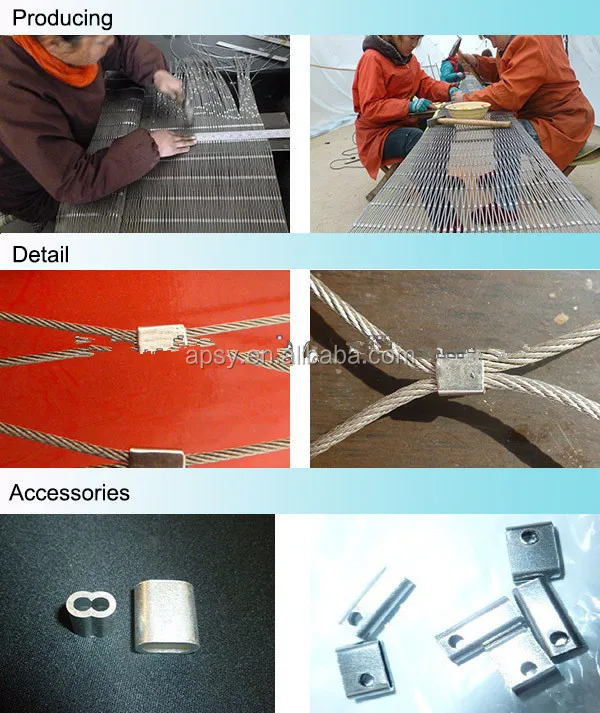 Producing

Detail

apsy.en.alibaba.com

Accessories