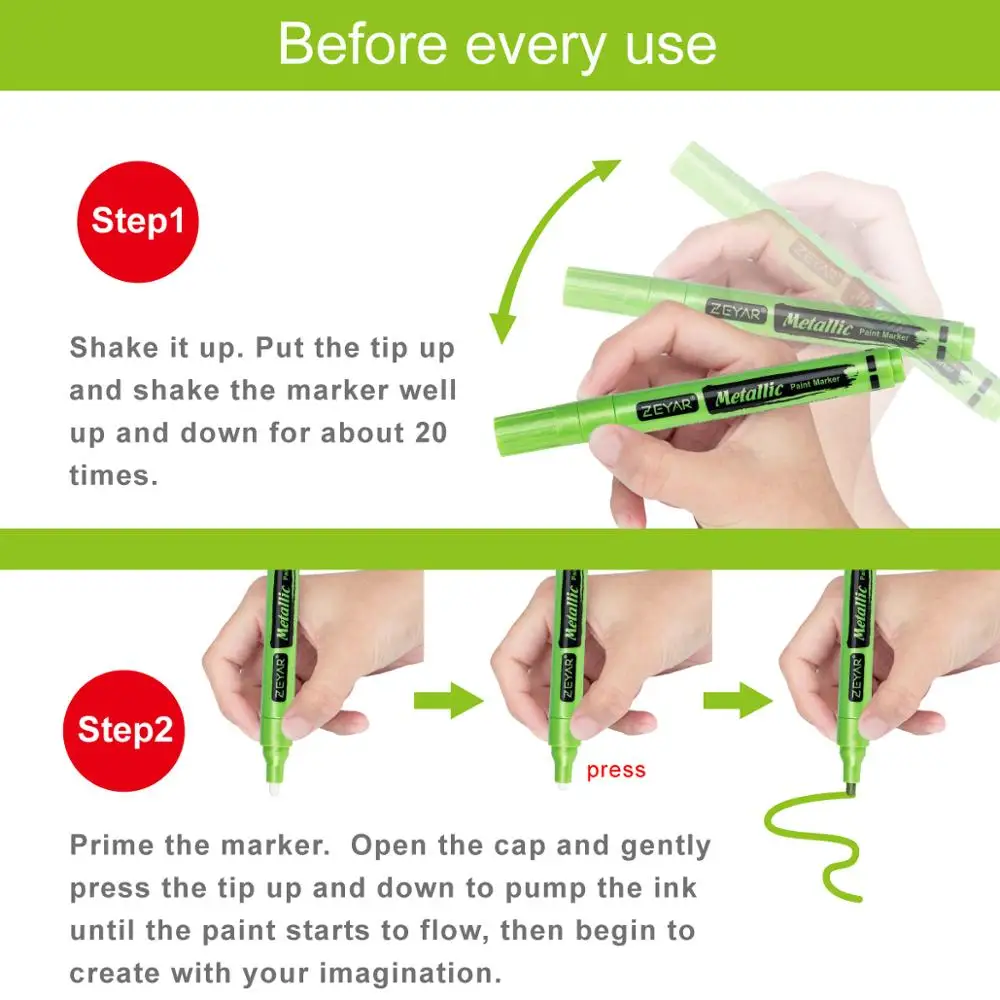 Before every use

Step1

Shake it up. Put the tip up and shake the marker well up and down for about 20 times.

ZEYAR Metallic Paint Marker

ZEYAR Metallic Paint Marker

Step2

ZEYAR Metallic

ZEYAR Metallic

press

ZEYAR Metallic

Prime the marker. Open the cap and gently press the tip up and down to pump the ink until the paint starts to flow, then begin to create with your imagination.