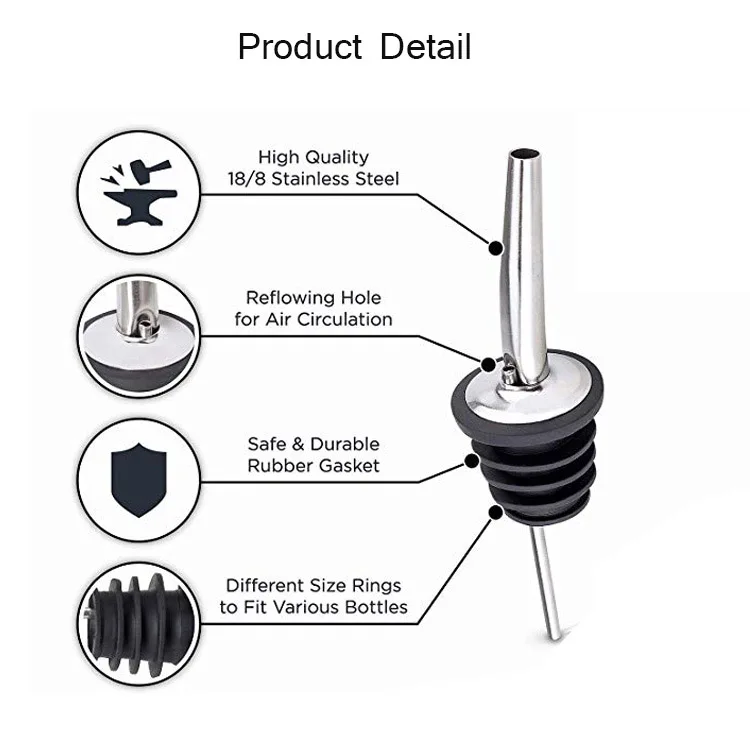 Product Detail

High Quality
18/8 Stainless Steel

Reflowing Hole
for Air Circulation

Safe & Durable
Rubber Gasket

Different Size Rings
to Fit Various Bottles