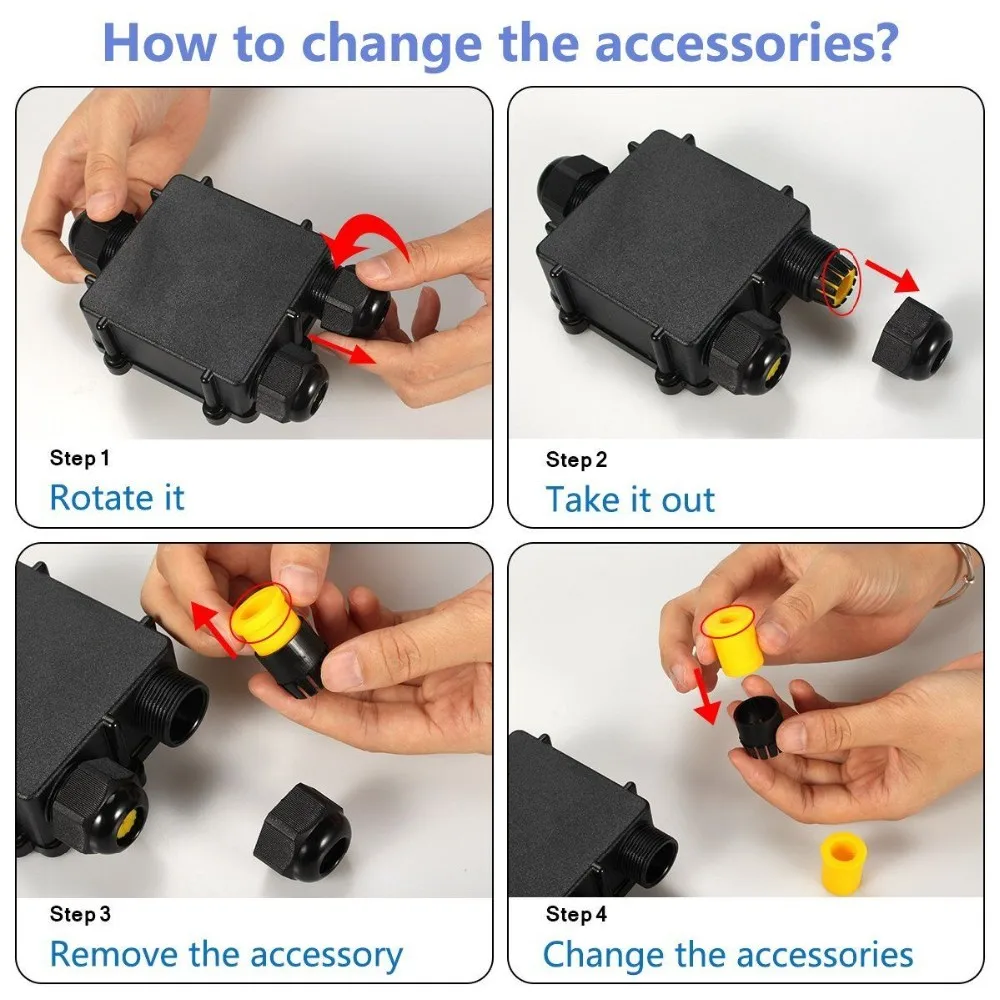 How to change the accessories?

Step 1
Rotate it

Step 2
Take it out

Step 3
Remove the accessory

Step 4
Change the accessories