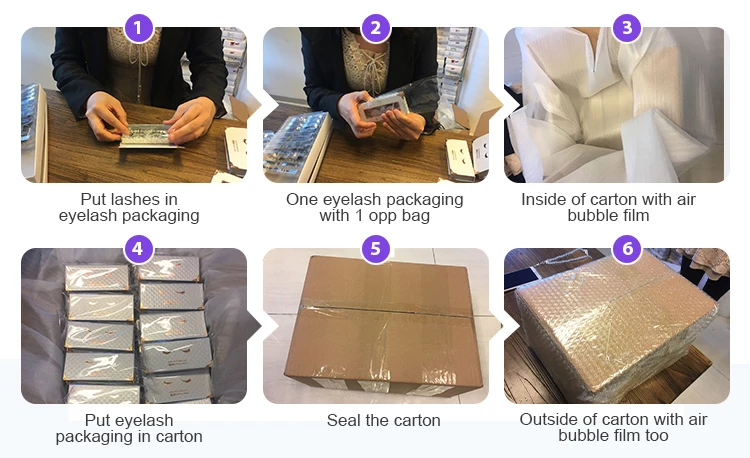 1

Put lashes in eyelash packaging

2

One eyelash packaging with 1 opp bag

3

Inside of carton with air bubble film

4

Put eyelash packaging in carton

5

Seal the carton

6

Outside of carton with air bubble film too