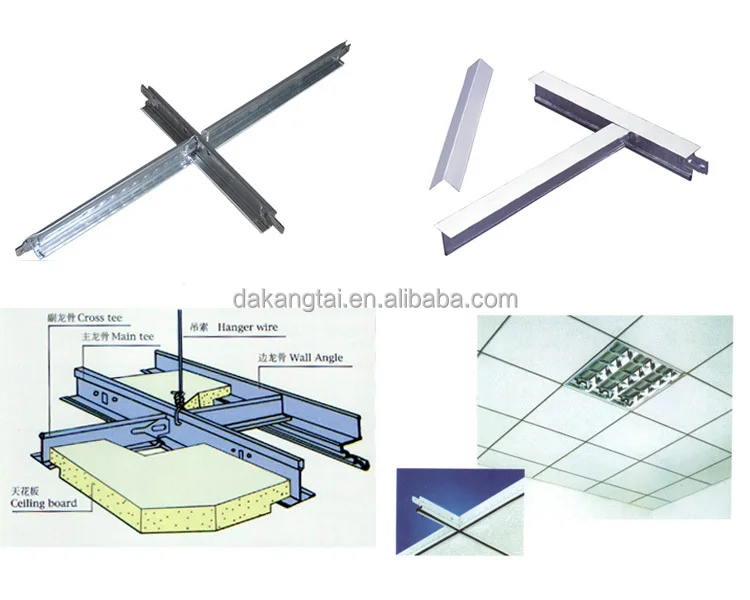 dakangtai.en.alibaba.com

副龙骨 Cross tee
主龙骨 Main tee
吊索 Hanger wire
边龙骨 Wall Angle
天花板
Ceiling board