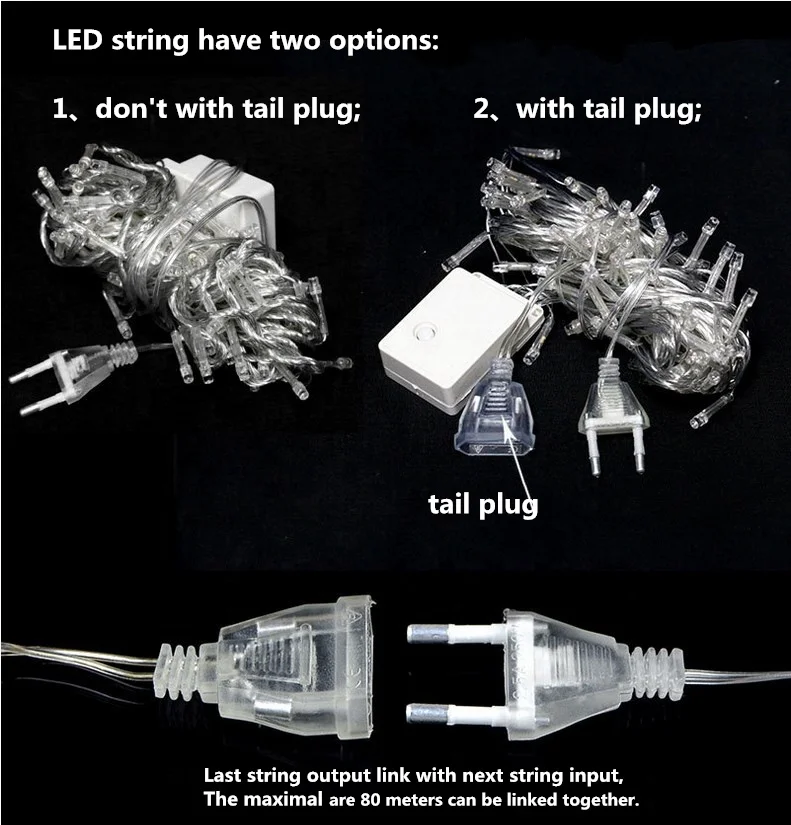 LED string have two options:

1、don't with tail plug;

2、with tail plug;

tail plug

Last string output link with next string input,
The maximal are 80 meters can be linked together.