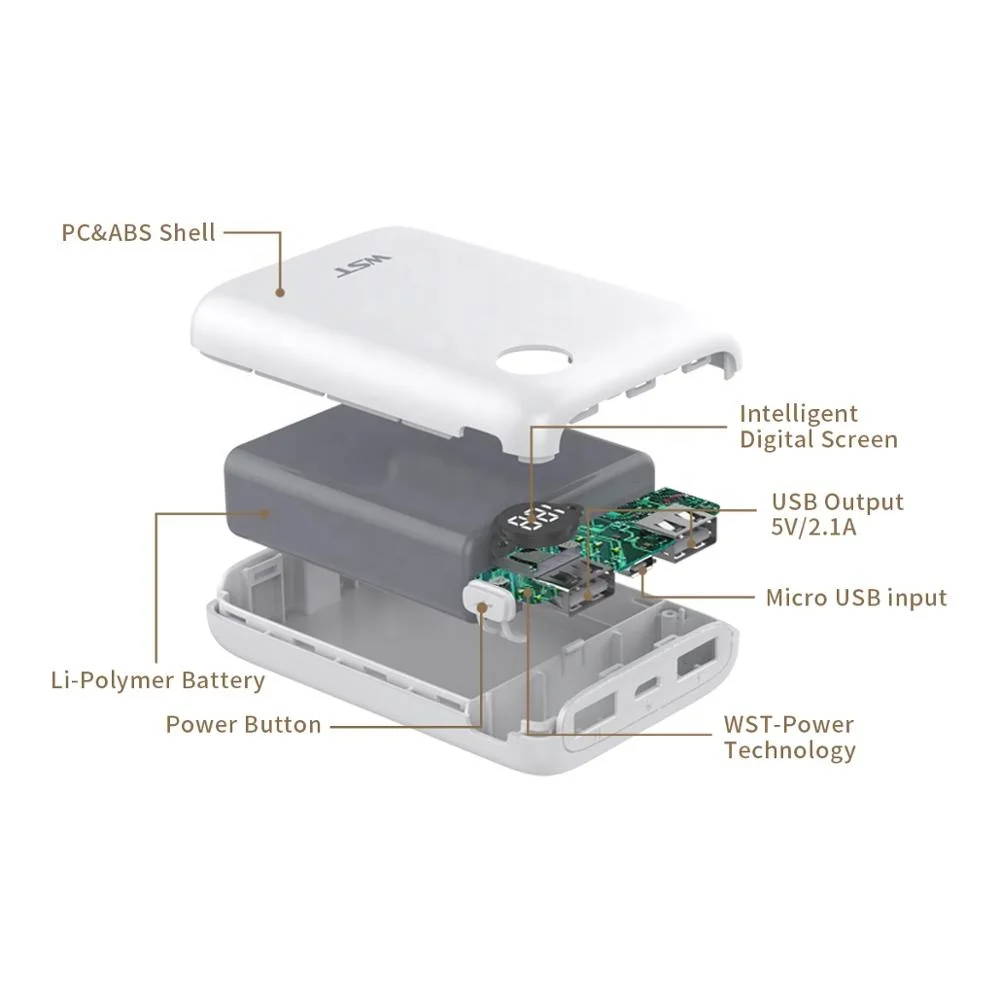 PC&ABS Shell

WST

Intelligent Digital Screen

USB Output 5V/2.1A

Micro USB input

Li-Polymer Battery

Power Button

WST-Power Technology