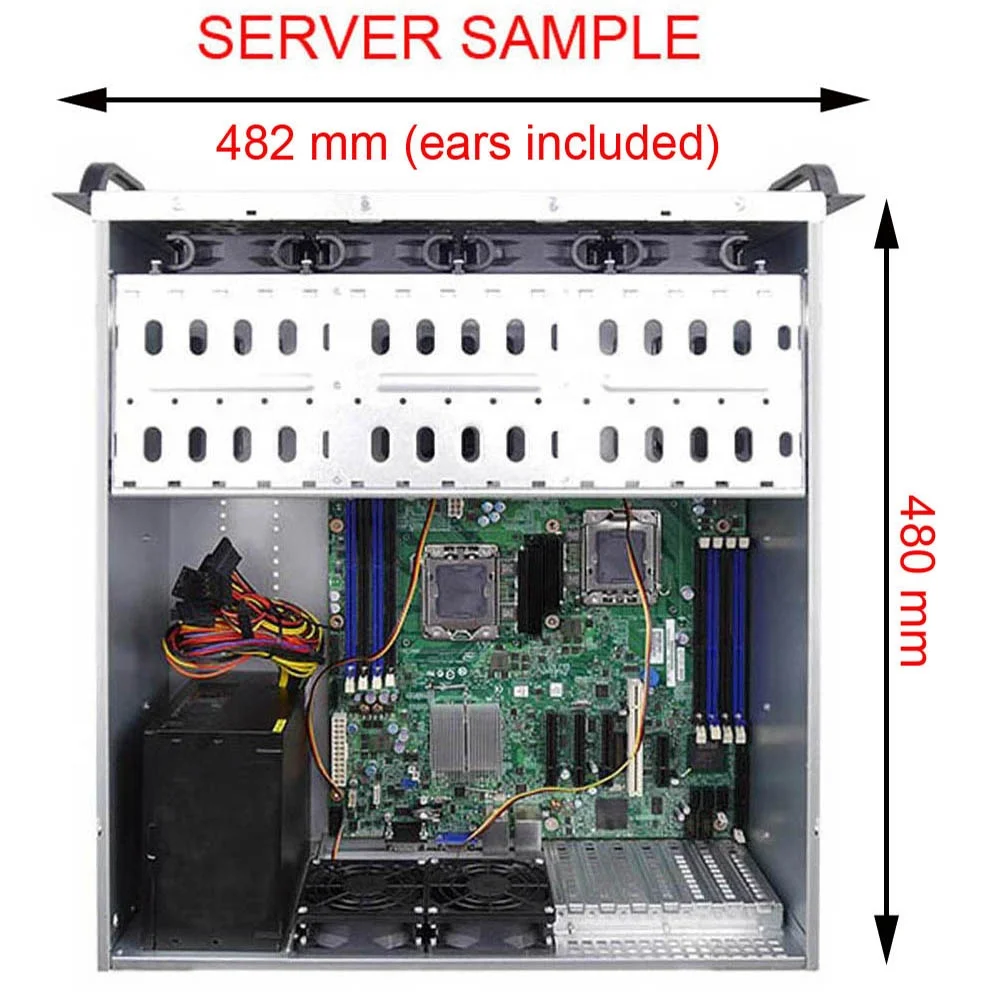 SERVER SAMPLE

482 mm (ears included)

480 mm