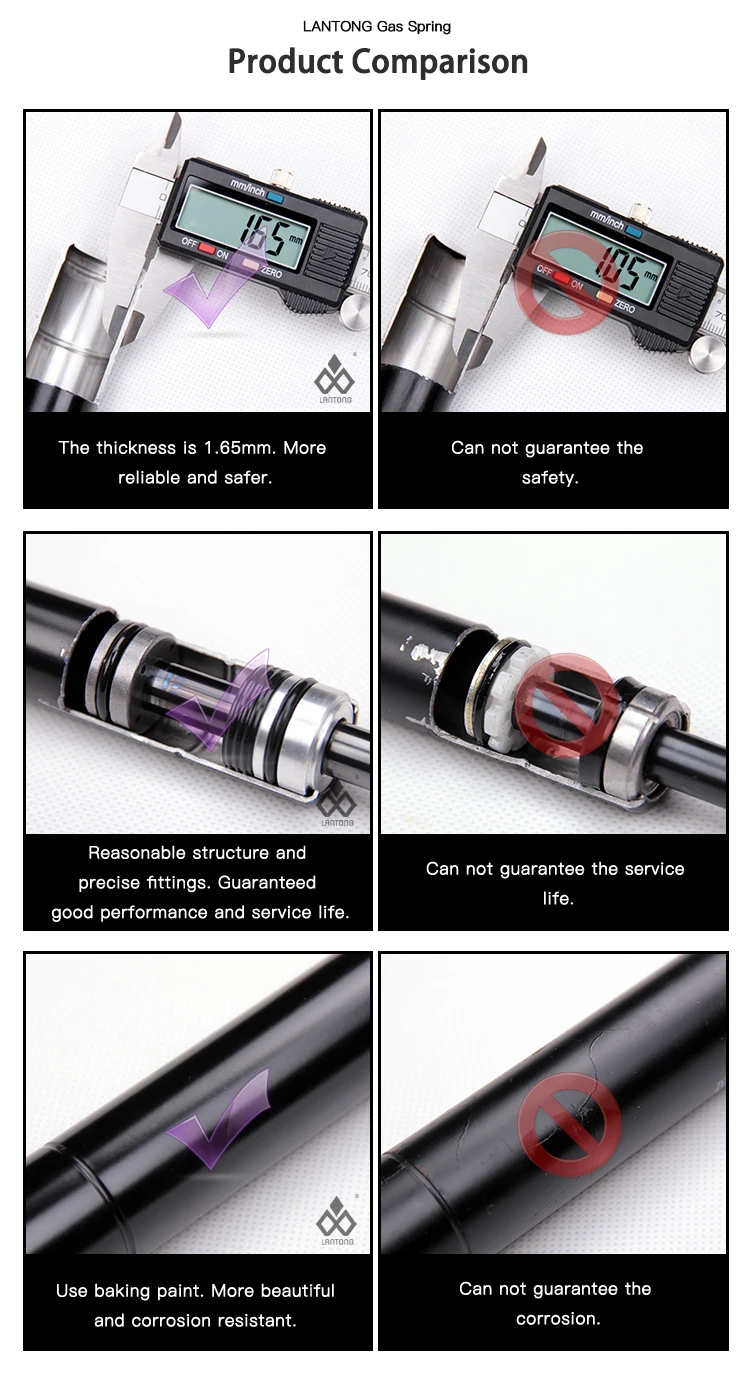 LANTONG Gas Spring

Product Comparison

mm/inch
1.65 mm
OFF ON ZERO
LANTONG

The thickness is 1.65mm. More reliable and safer.

mm/inch
1.05 mm
OFF ON ZERO

Can not guarantee the safety.

LANTONG

Reasonable structure and precise fittings. Guaranteed good performance and service life.

Can not guarantee the service life.

LANTONG

Use baking paint. More beautiful and corrosion resistant.

Can not guarantee the corrosion.