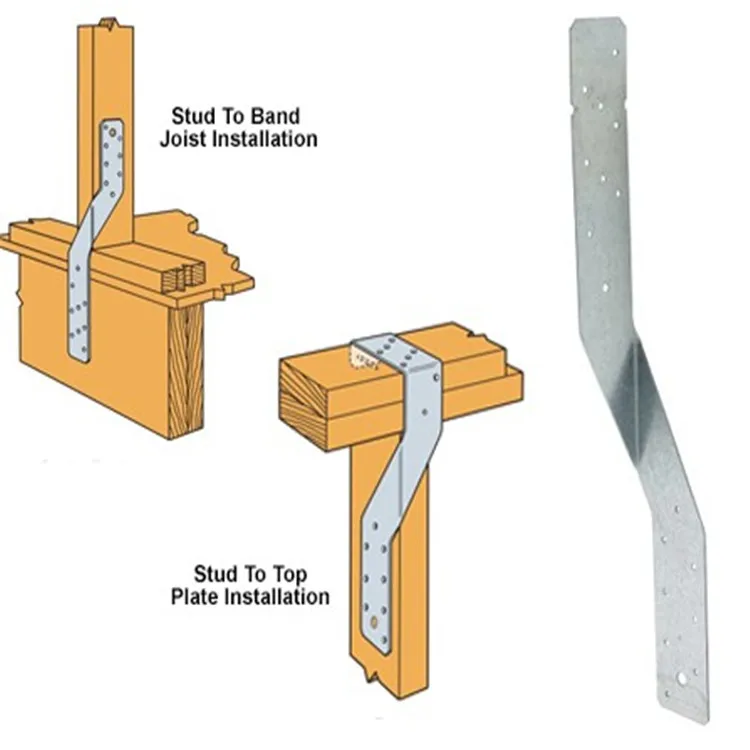 Stud To Band Joist Installation

Stud To Top Plate Installation