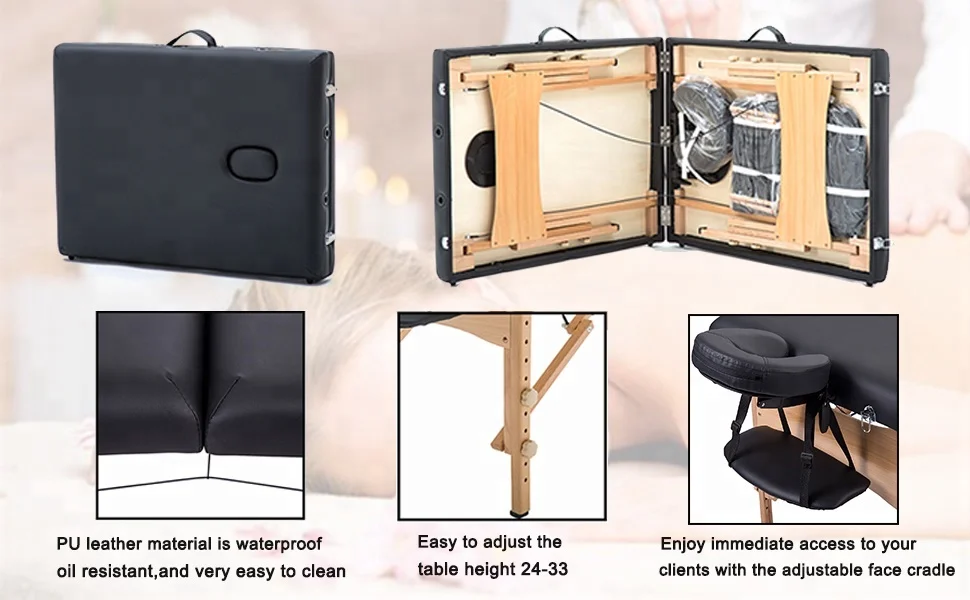 PU leather material is waterproof oil resistant,and very easy to clean

Easy to adjust the table height 24-33

Enjoy immediate access to your clients with the adjustable face cradle