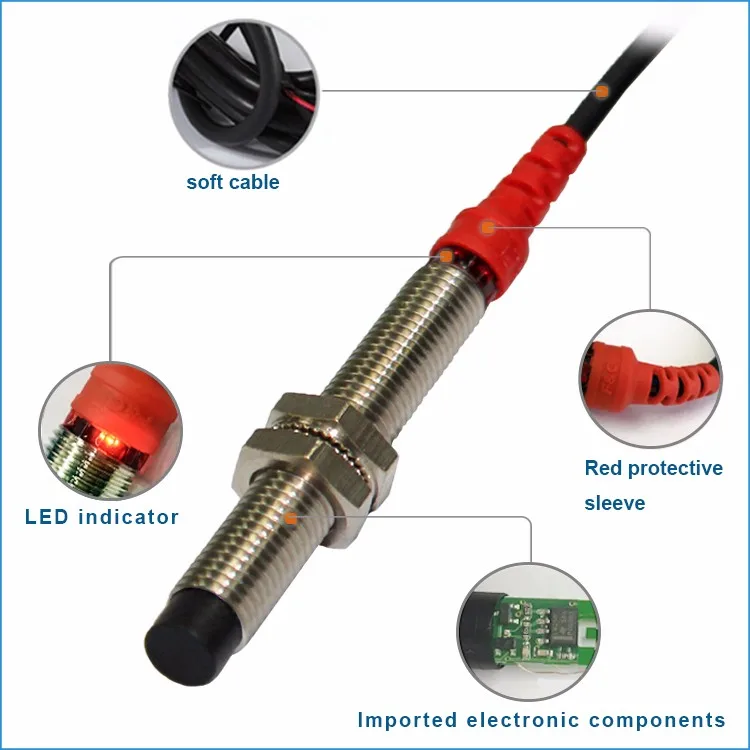 soft cable

LED indicator

Red protective sleeve

Imported electronic components