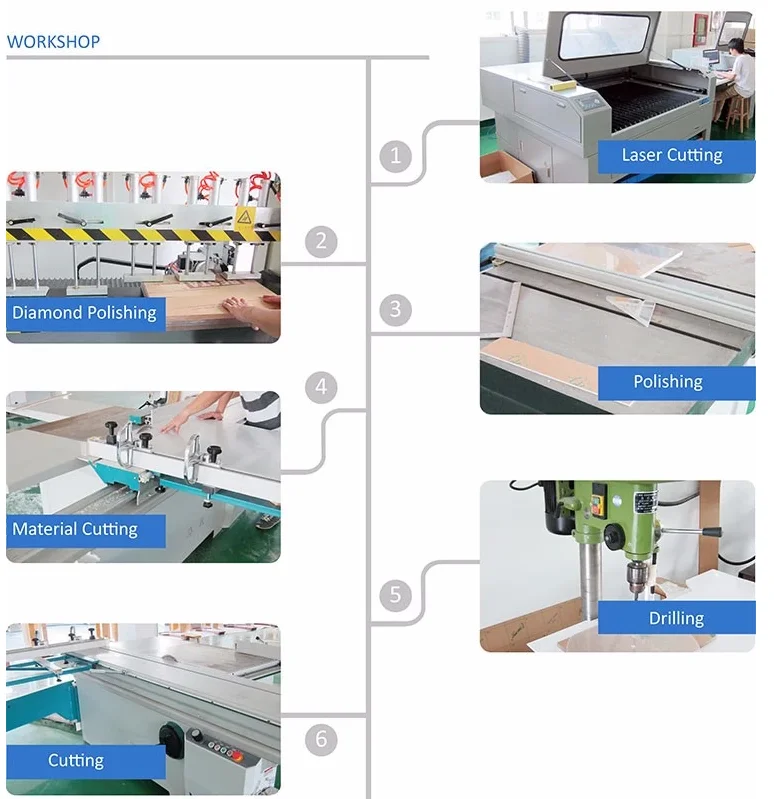 WORKSHOP

1

Laser Cutting

2

Diamond Polishing

3

Polishing

4

Material Cutting

5

Drilling

6

Cutting