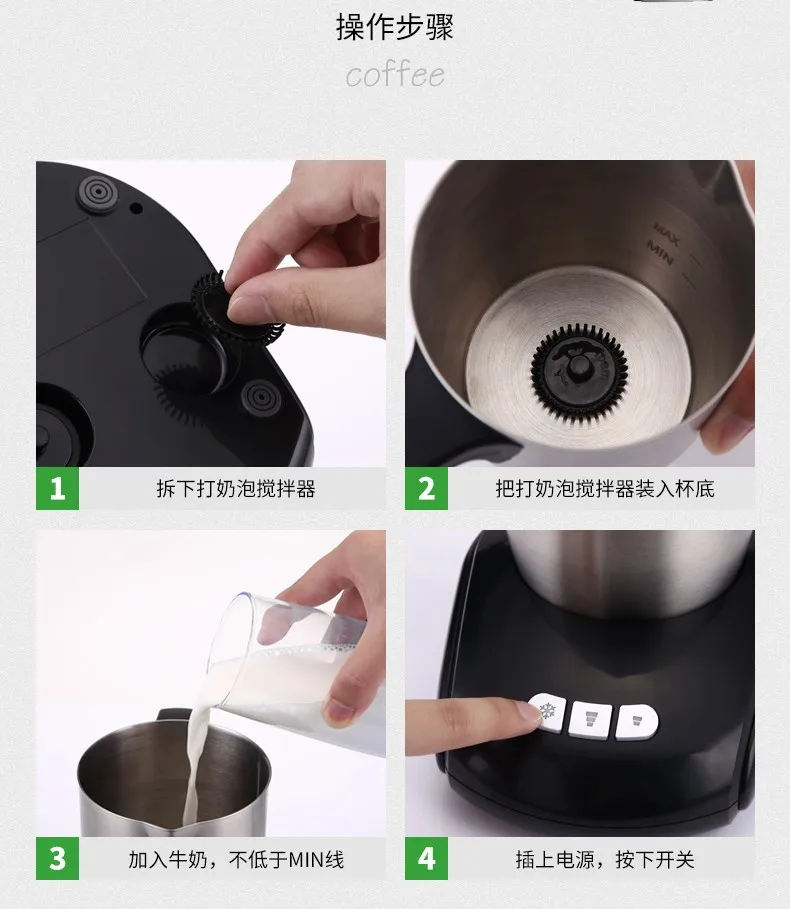 操作步骤

coffee

MAX

MIN

1 拆下打奶泡搅拌器

2 把打奶泡搅拌器装入杯底

3 加入牛奶，不低于MIN线

4 插上电源，按下开关