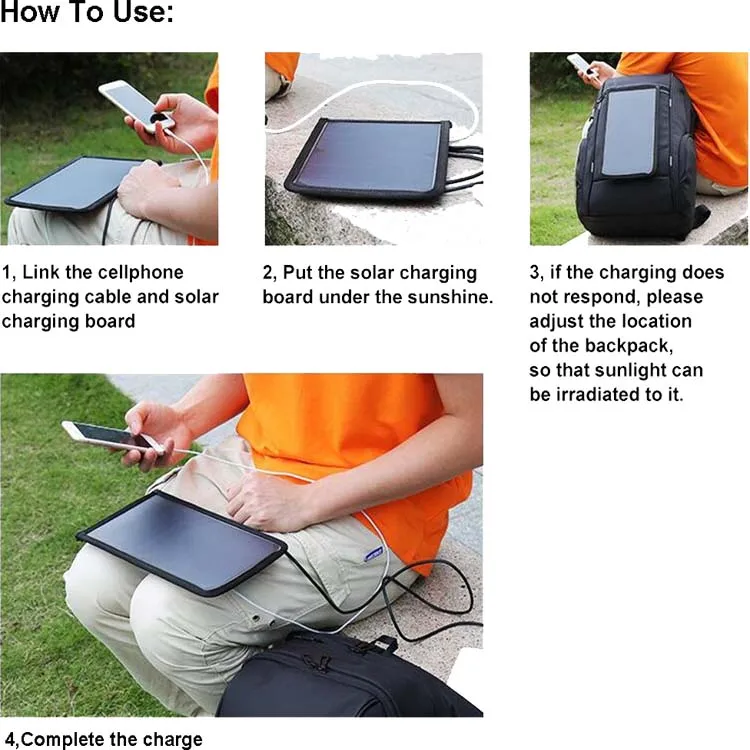 How To Use:

1, Link the cellphone charging cable and solar charging board

2, Put the solar charging board under the sunshine.

3, if the charging does not respond, please adjust the location of the backpack, so that sunlight can be irradiated to it.

4,Complete the charge