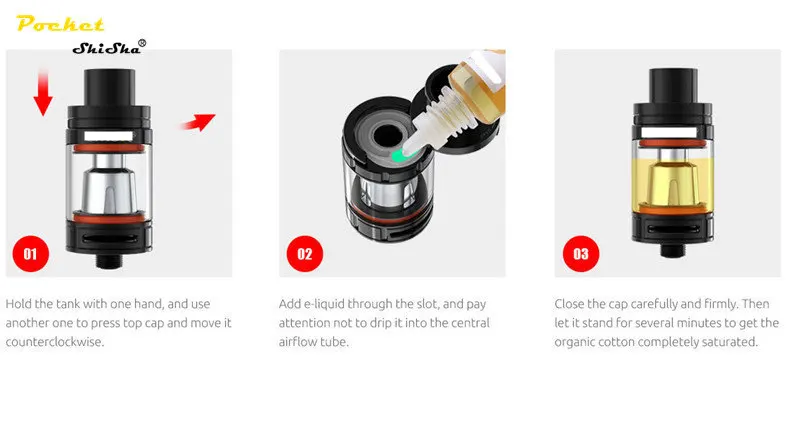 Pocket ShiSha®

01

Hold the tank with one hand, and use another one to press top cap and move it counterclockwise.

02

Add e-liquid through the slot, and pay attention not to drip it into the central airflow tube.

03

Close the cap carefully and firmly. Then let it stand for several minutes to get the organic cotton completely saturated.