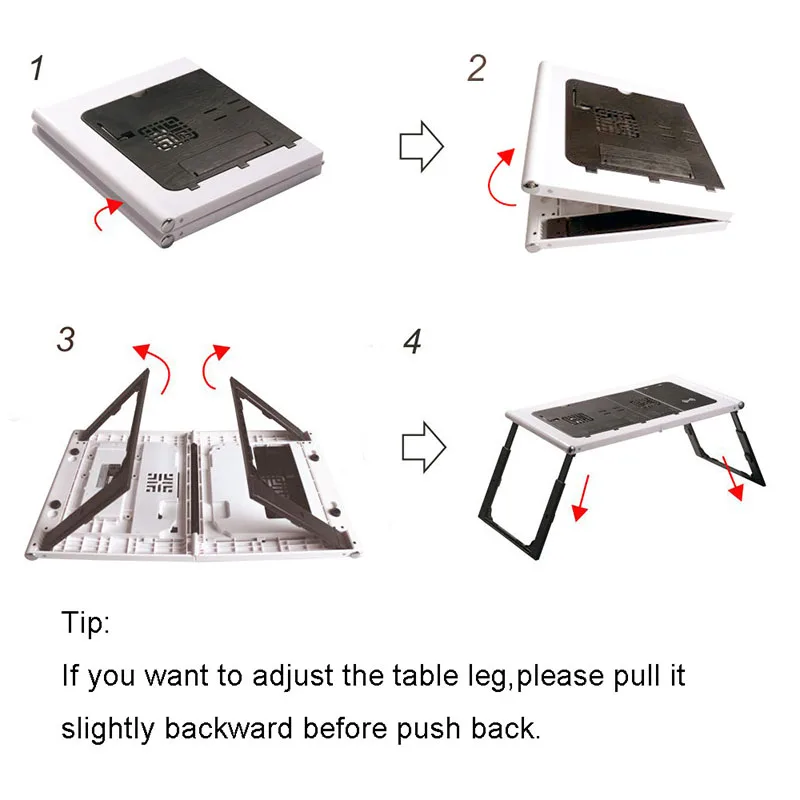 1

2

3

4

Tip:

If you want to adjust the table leg,please pull it slightly backward before push back.