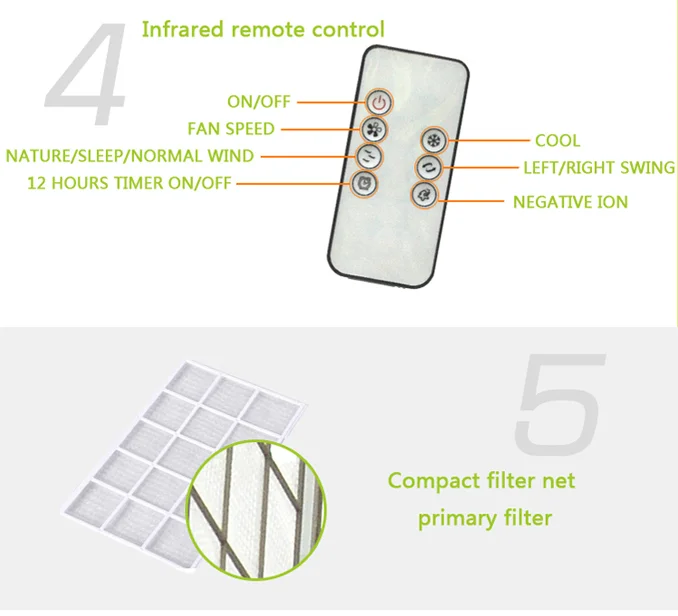 4

Infrared remote control

ON/OFF
FAN SPEED
NATURE/SLEEP/NORMAL WIND
12 HOURS TIMER ON/OFF

COOL
LEFT/RIGHT SWING
NEGATIVE ION

5

Compact filter net
primary filter