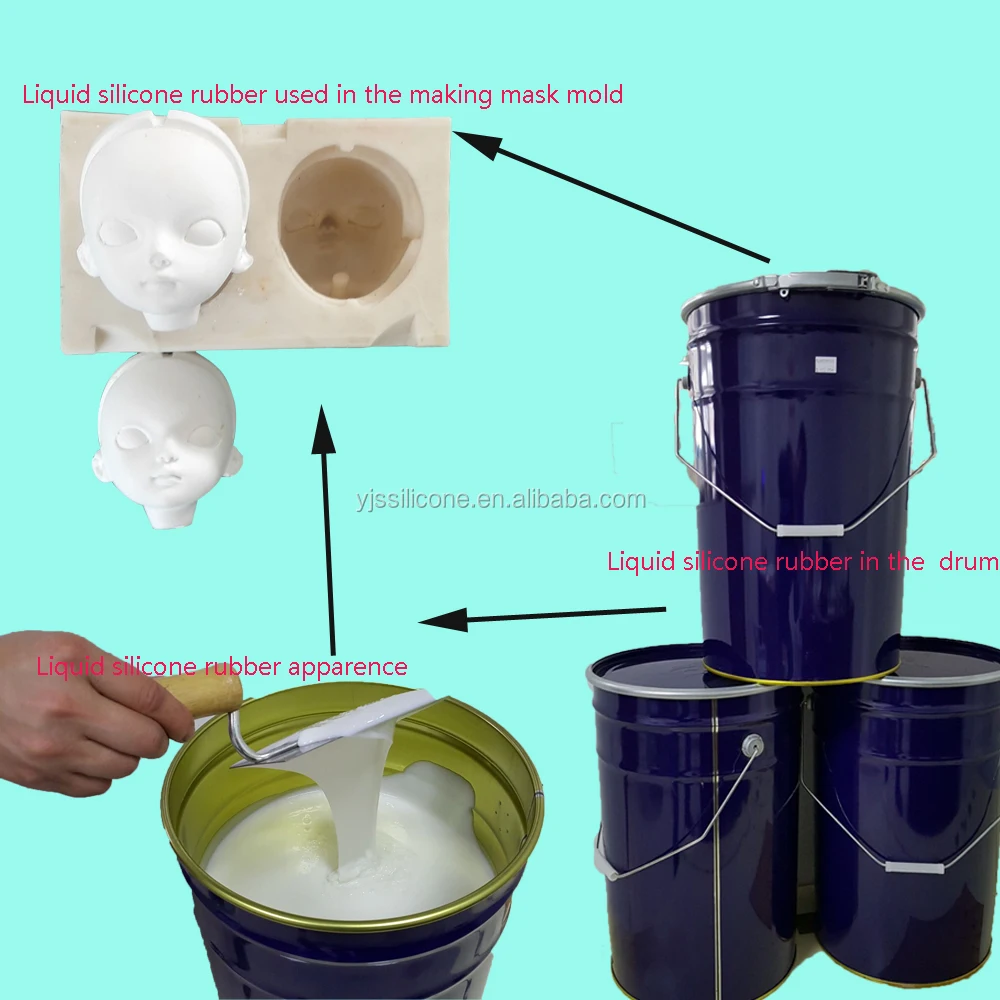 Liquid silicone rubber used in the making mask mold

yjssilicone.en.alibaba.com

Liquid silicone rubber in the drum

Liquid silicone rubber apparence